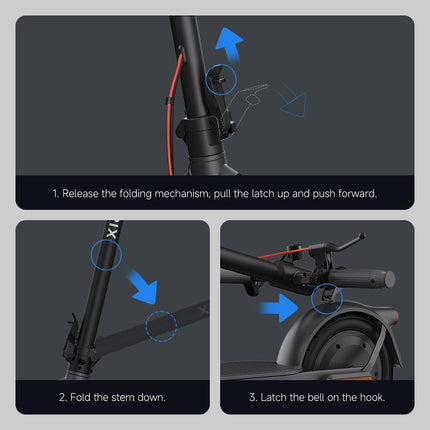 1. Release the folding mechanism, pull the latch up and push forward.

XI

2. Fold the stem down.

3. Latch the bell on the hook.